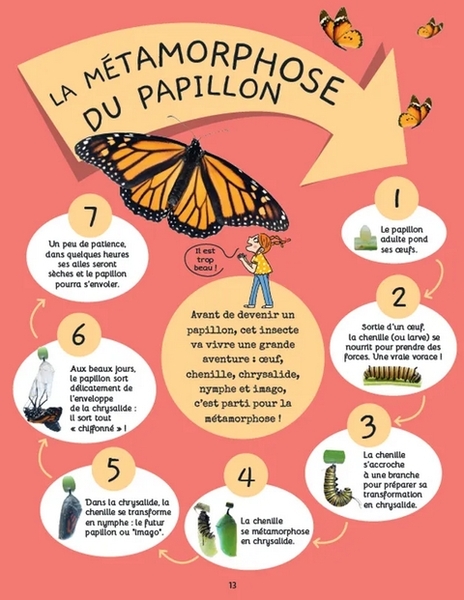 LA MÉTAMORPHOSE DU PAPILLON

Il est trop beau !

Avant de devenir un papillon, cet insecte va vivre une grande aventure : œuf, chenille, chrysalide, nymphe et imago, c'est parti pour la métamorphose !

1
Le papillon adulte pond ses œufs.

2
Sortie d'un œuf, la chenille (ou larve) se nourrit pour prendre des forces. Une vraie vorace !

3
La chenille s'accroche à une branche pour préparer sa transformation en chrysalide.

4
La chenille se métamorphose en chrysalide.

5
Dans la chrysalide, la chenille se transforme en nymphe : le futur papillon ou "imago".

6
Aux beaux jours, le papillon sort délicatement de l'enveloppe de la chrysalide : il sort tout « chiffonné » !

7
Un peu de patience, dans quelques heures ses ailes seront sèches et le papillon pourra s'envoler.

13